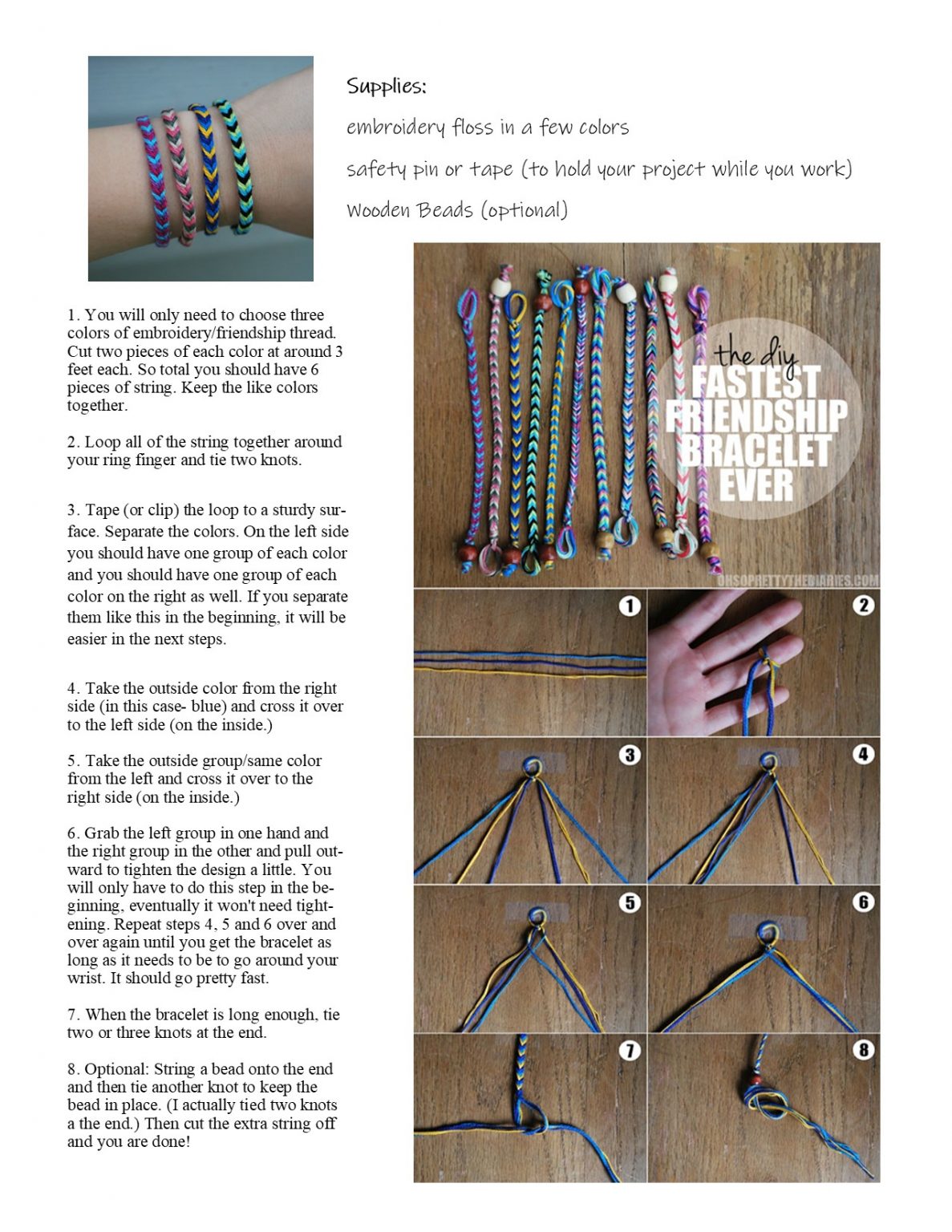 Supplies:

embroidery floss in a few colors

safety pin or tape (to hold your project while you work)

Wooden Beads (optional)

1. You will only need to choose three colors of embroidery/friendship thread. Cut two pieces of each color at around 3 feet each. So total you should have 6 pieces of string. Keep the like colors together.

2. Loop all of the string together around your ring finger and tie two knots.

3. Tape (or clip) the loop to a sturdy surface. Separate the colors. On the left side you should have one group of each color and you should have one group of each color on the right as well. If you separate them like this in the beginning, it will be easier in the next steps.

4. Take the outside color from the right side (in this case- blue) and cross it over to the left side (on the inside.)

5. Take the outside group/same color from the left and cross it over to the right side (on the inside.)

6. Grab the left group in one hand and the right group in the other and pull outward to tighten the design a little. You will only have to do this step in the beginning, eventually it won't need tightening. Repeat steps 4, 5 and 6 over and over again until you get the bracelet as long as it needs to be to go around your wrist. It should go pretty fast.

7. When the bracelet is long enough, tie two or three knots at the end.

8. Optional: String a bead onto the end and then tie another knot to keep the bead in place. (I actually tied two knots a the end.) Then cut the extra string off and you are done!

the diy FASTEST FRIENDSHIP BRACELET EVER

OHSOPRETTYTHEDIARIES.COM

1

2

3

4

5

6

7

8